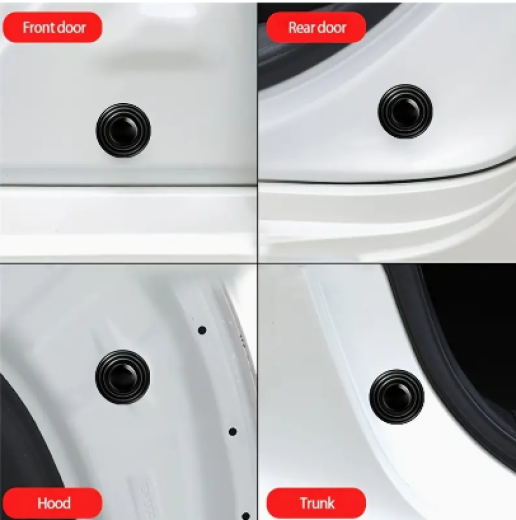 Front door

Rear door

Hood

Trunk